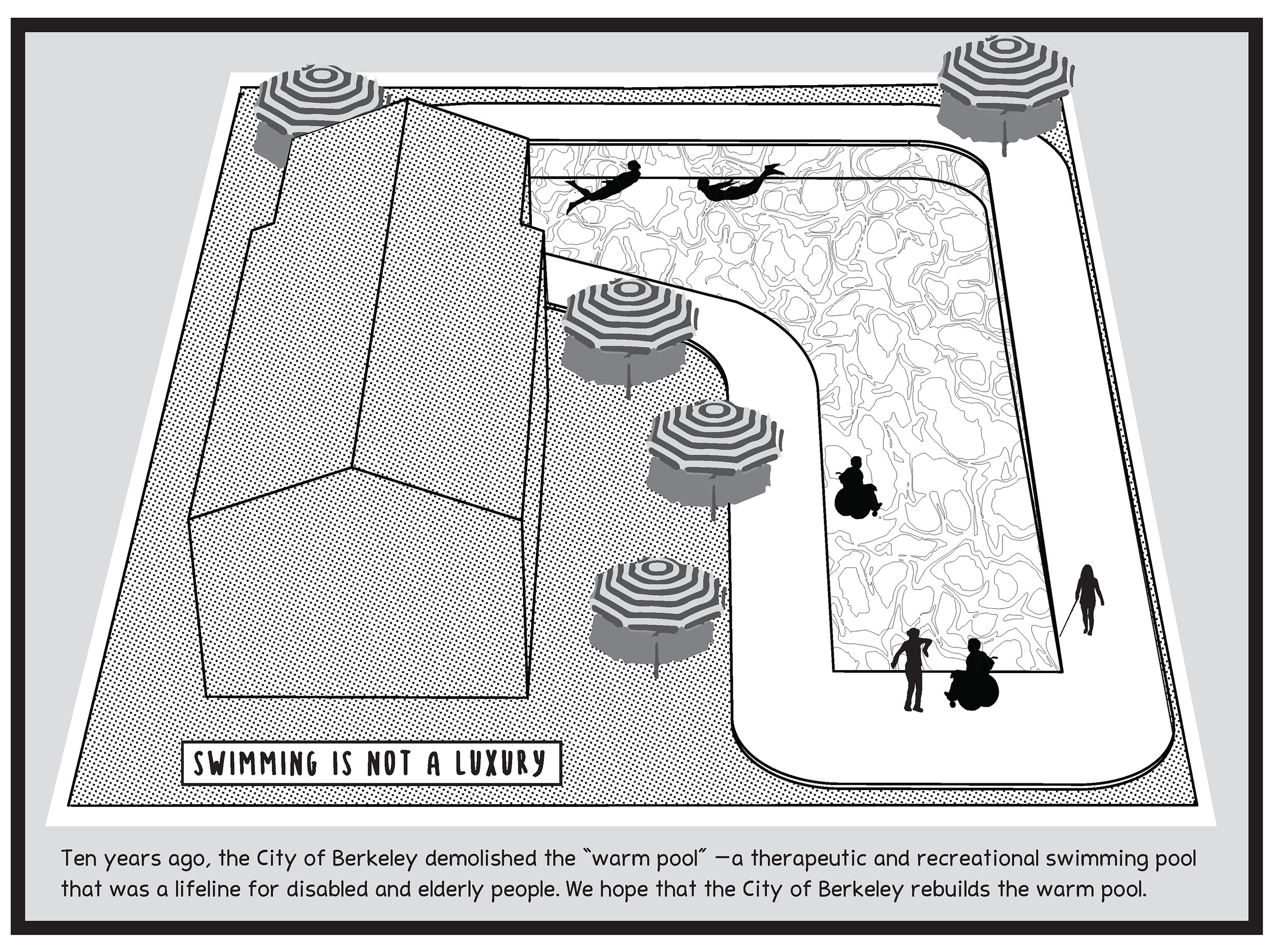 SWIMMING IS NOT A LUXURY

Ten years ago, the City of Berkeley demolished the "warm pool" —a therapeutic and recreational swimming pool that was a lifeline for disabled and elderly people. We hope that the City of Berkeley rebuilds the warm pool.