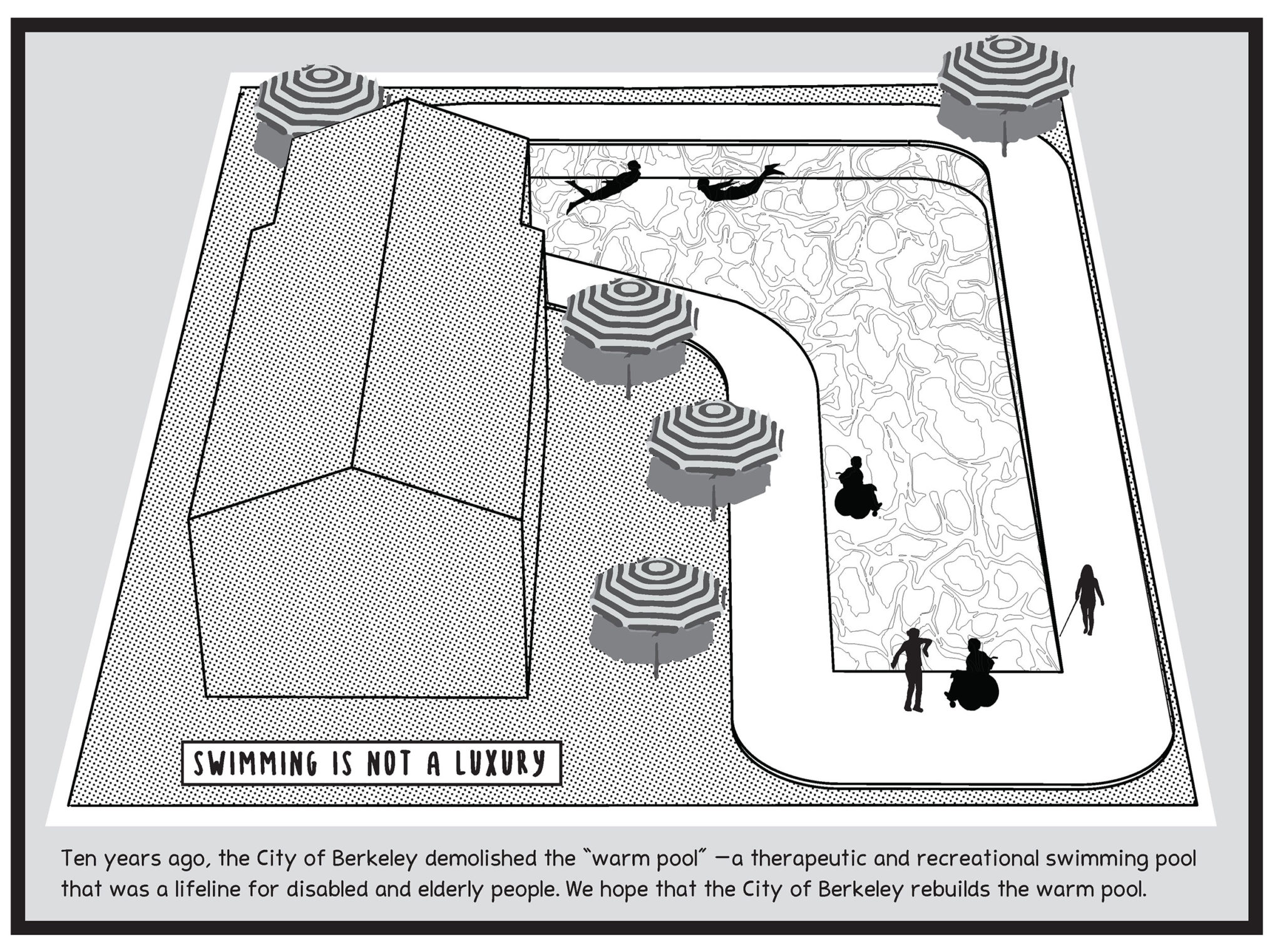 SWIMMING IS NOT A LUXURY

Ten years ago, the City of Berkeley demolished the "warm pool" —a therapeutic and recreational swimming pool that was a lifeline for disabled and elderly people. We hope that the City of Berkeley rebuilds the warm pool.