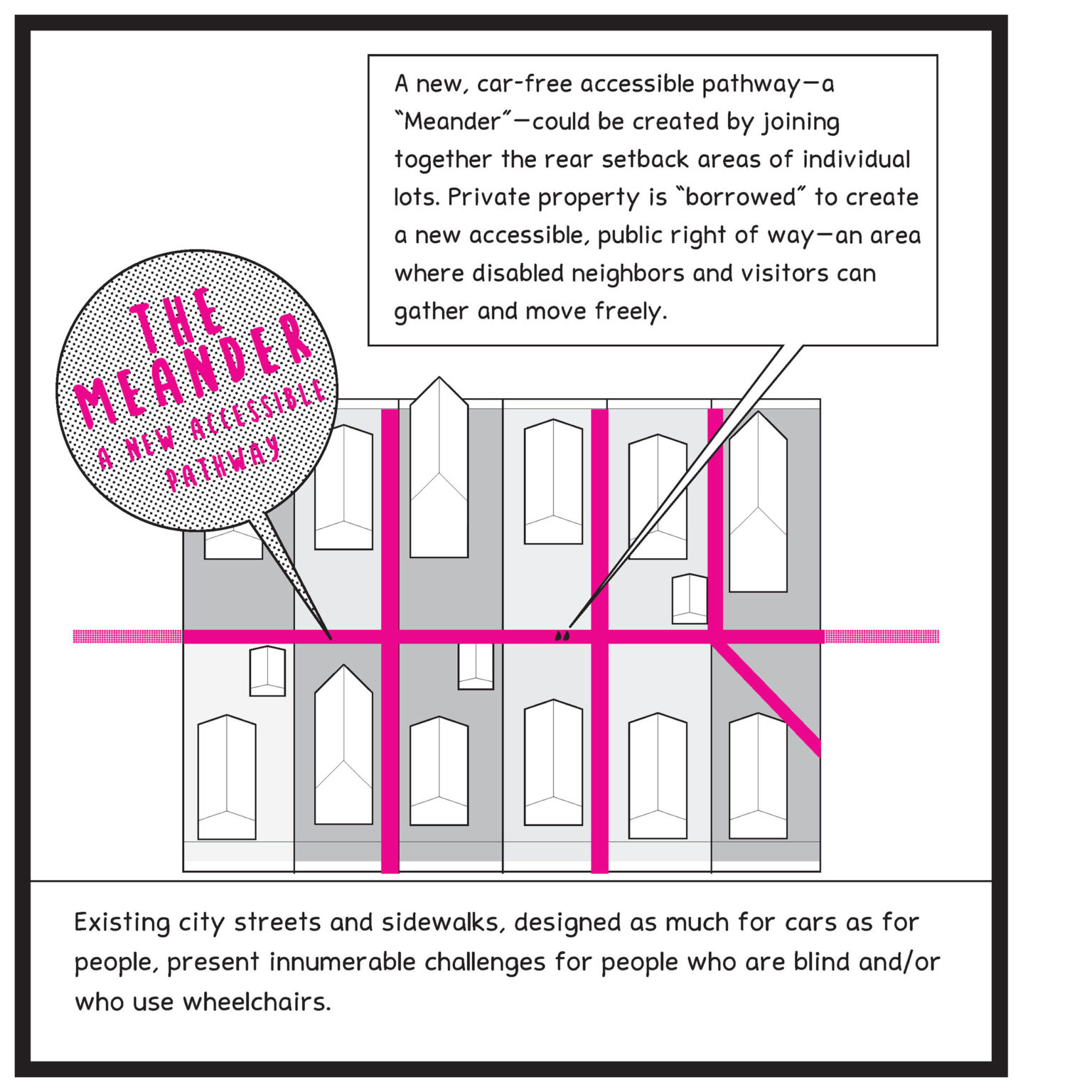 A new, car-free accessible pathway—a "Meander"—could be created by joining together the rear setback areas of individual lots. Private property is "borrowed" to create a new accessible, public right of way—an area where disabled neighbors and visitors can gather and move freely.

THE MEANDER
A NEW ACCESSIBLE PATHWAY

Existing city streets and sidewalks, designed as much for cars as for people, present innumerable challenges for people who are blind and/or who use wheelchairs.