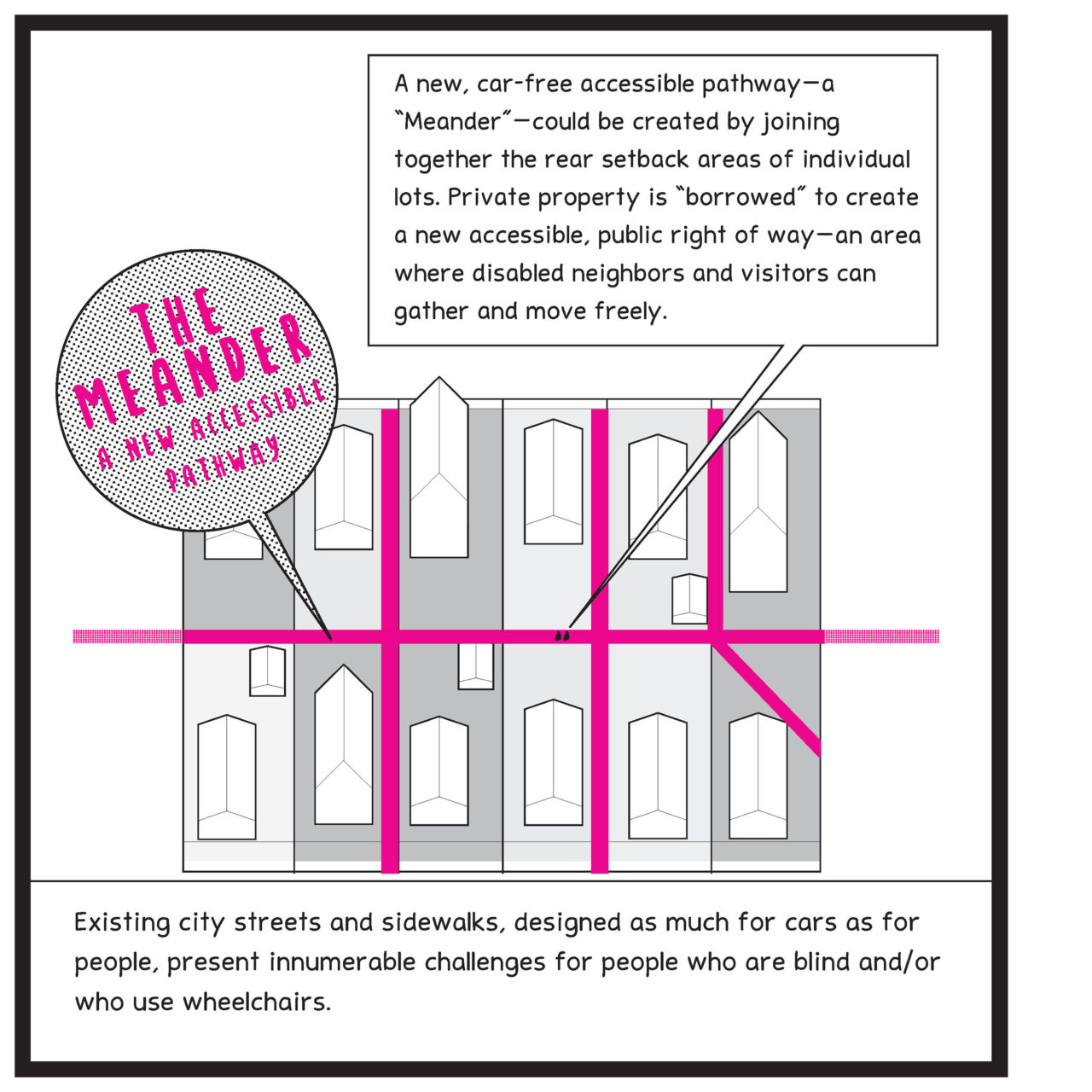 A new, car-free accessible pathway—a "Meander"—could be created by joining together the rear setback areas of individual lots. Private property is "borrowed" to create a new accessible, public right of way—an area where disabled neighbors and visitors can gather and move freely.

THE MEANDER
A NEW ACCESSIBLE PATHWAY

Existing city streets and sidewalks, designed as much for cars as for people, present innumerable challenges for people who are blind and/or who use wheelchairs.